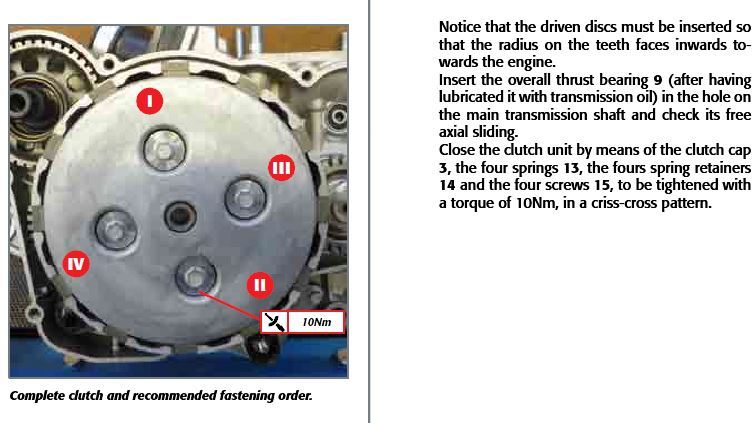 I

III

IV

II

10Nm

Complete clutch and recommended fastening order.

Notice that the driven discs must be inserted so that the radius on the teeth faces inwards towards the engine.
Insert the overall thrust bearing 9 (after having lubricated it with transmission oil) in the hole on the main transmission shaft and check its free axial sliding.
Close the clutch unit by means of the clutch cap 3, the four springs 13, the fours spring retainers 14 and the four screws 15, to be tightened with a torque of 10Nm, in a criss-cross pattern.